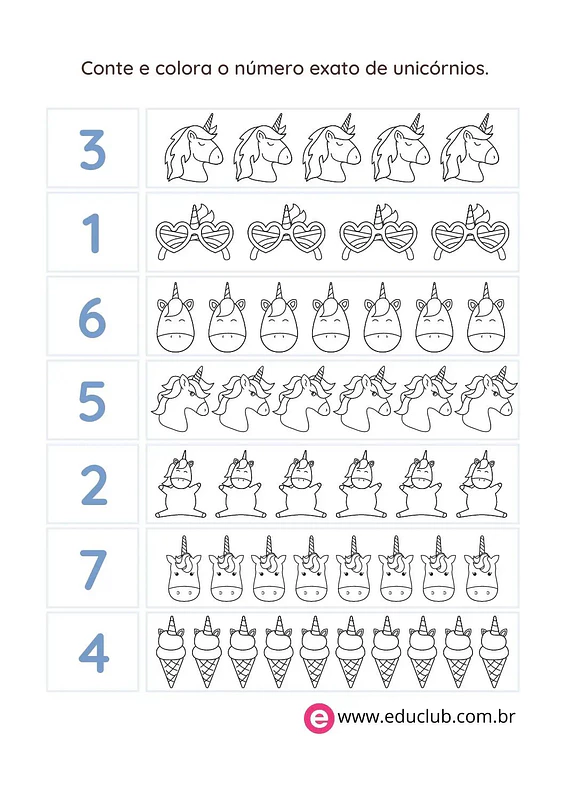 Conte e colora o número exato de unicórnios.

3

1

6

5

2

7

4

e www.educlub.com.br