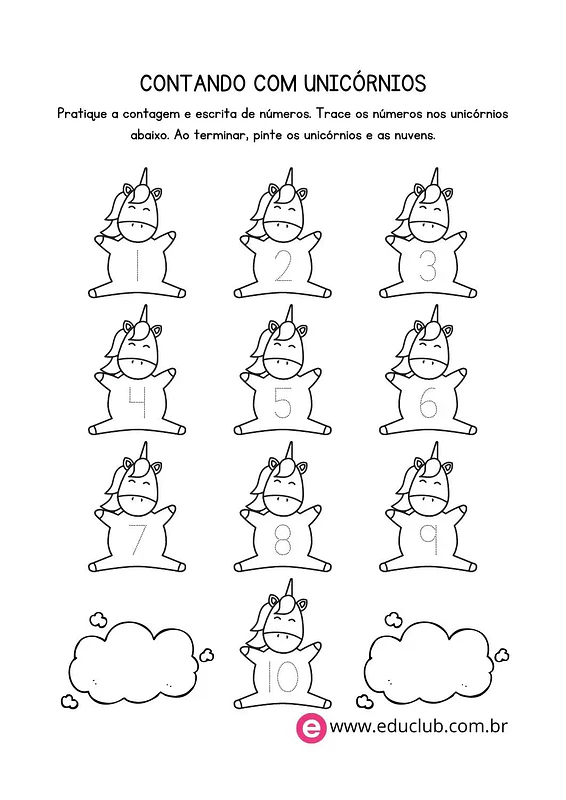 CONTANDO COM UNICÓRNIOS

Pratique a contagem e escrita de números. Trace os números nos unicórnios abaixo. Ao terminar, pinte os unicórnios e as nuvens.

1 2 3

4 5 6

7 8 9

10

e www.educlub.com.br