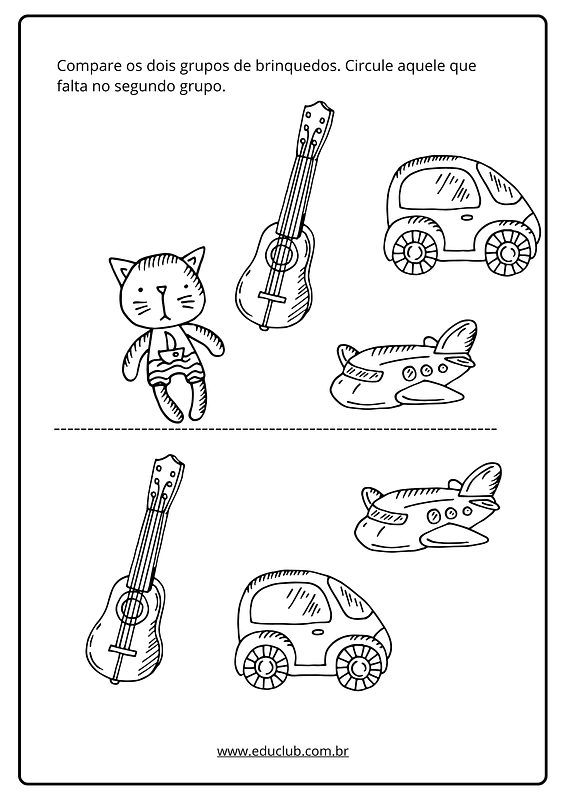 Compare os dois grupos de brinquedos. Circule aquele que falta no segundo grupo.

www.educlub.com.br