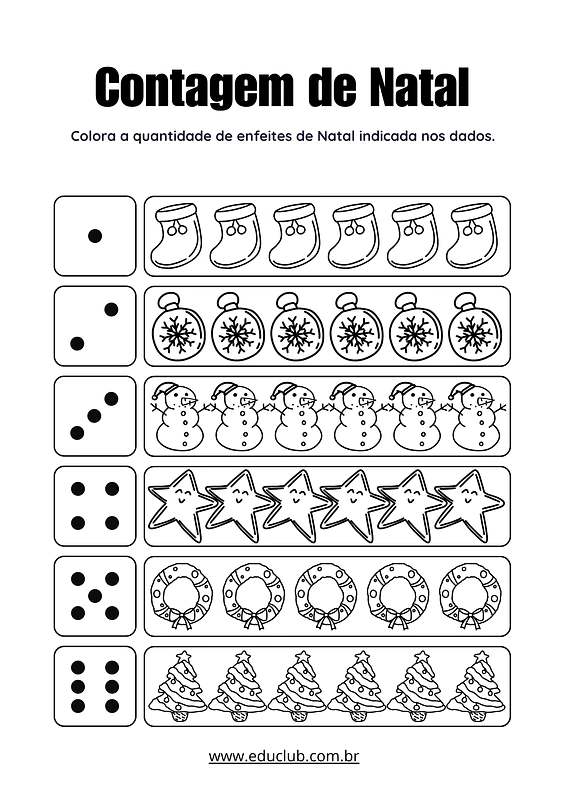 Contagem de Natal

Colora a quantidade de enfeites de Natal indicada nos dados.

www.educlub.com.br