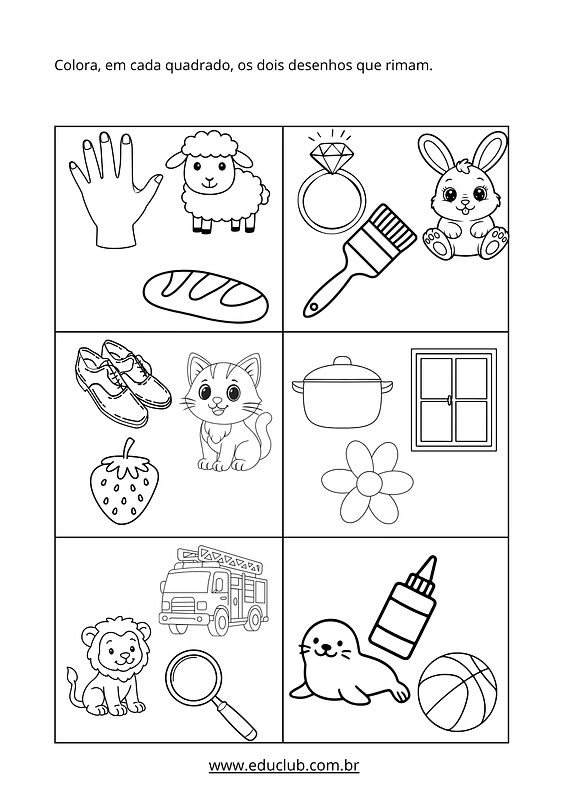 Colora, em cada quadrado, os dois desenhos que rimam.

www.educlub.com.br