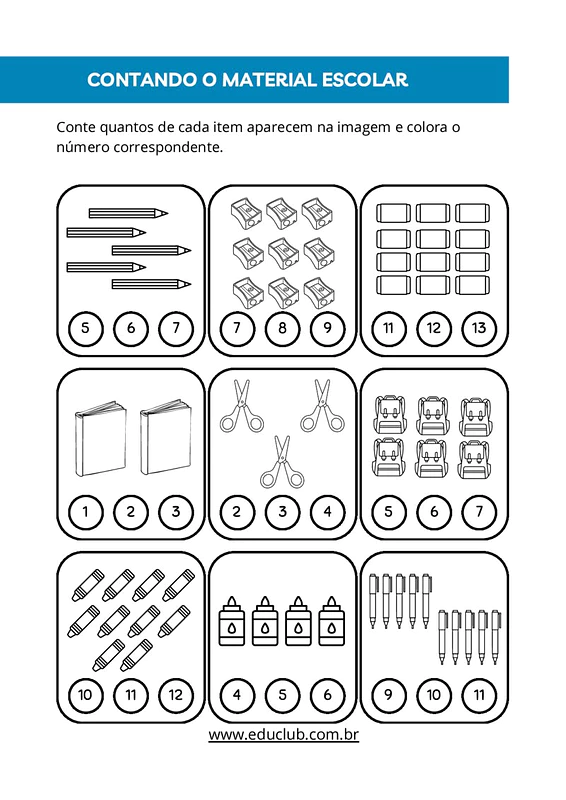 CONTANDO O MATERIAL ESCOLAR

Conte quantos de cada item aparecem na imagem e colora o número correspondente.

5 6 7

7 8 9

11 12 13

1 2 3

2 3 4

5 6 7

10 11 12

4 5 6

9 10 11

www.educlub.com.br