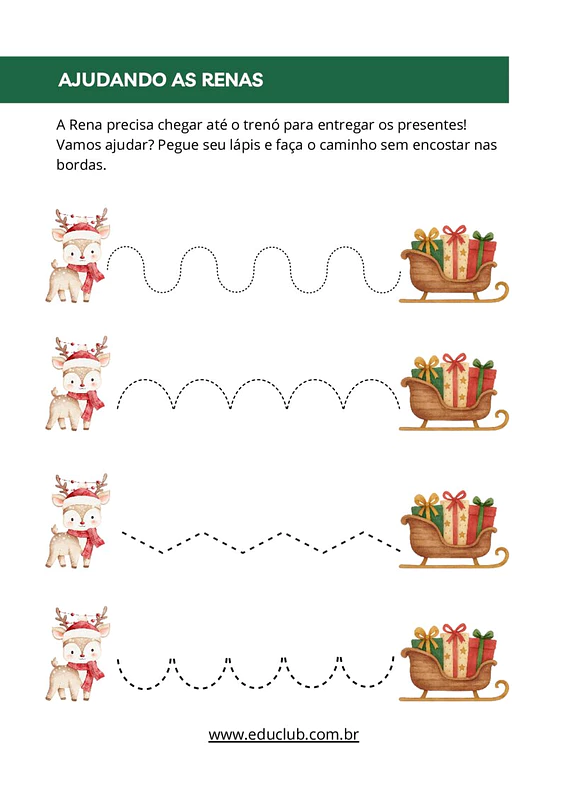 AJUDANDO AS RENAS

A Rena precisa chegar até o trenó para entregar os presentes! Vamos ajudar? Pegue seu lápis e faça o caminho sem encostar nas bordas.

www.educlub.com.br