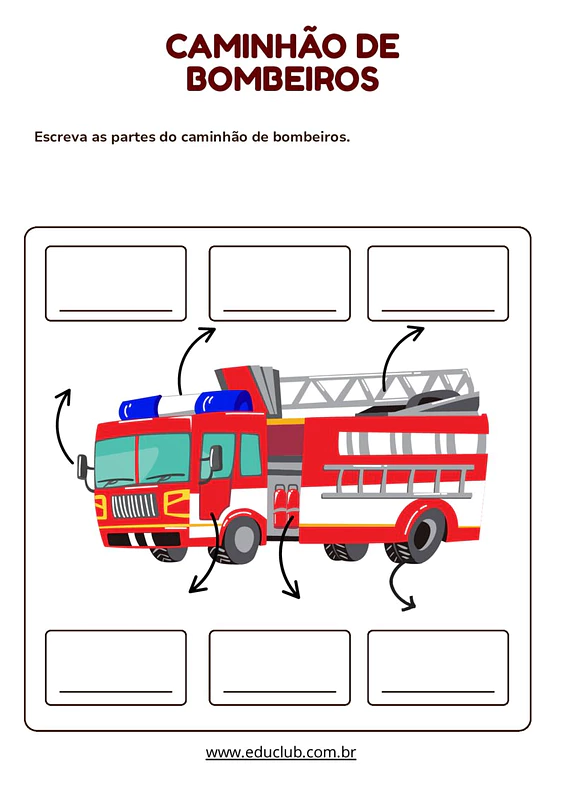 CAMINHÃO DE BOMBEIROS

Escreva as partes do caminhão de bombeiros.

www.educlub.com.br