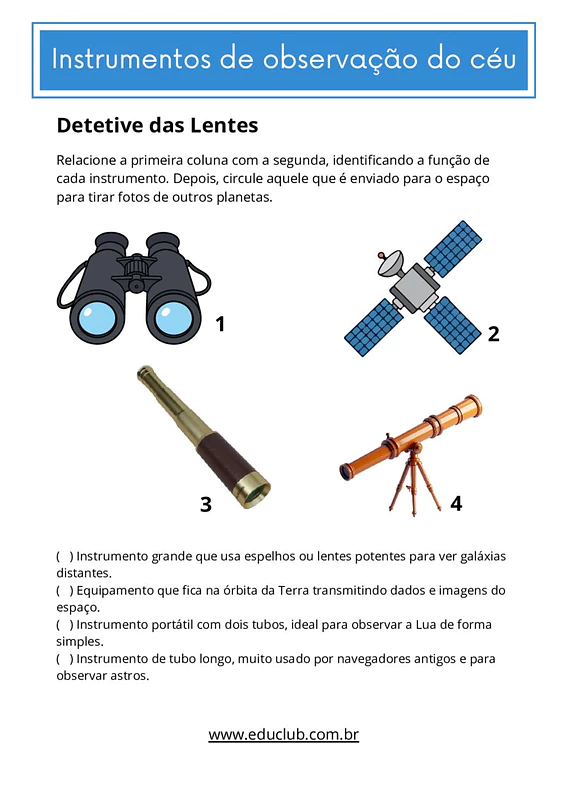 Instrumentos de observação do céu

Detetive das Lentes

Relacione a primeira coluna com a segunda, identificando a função de cada instrumento. Depois, circule aquele que é enviado para o espaço para tirar fotos de outros planetas.

1

2

3

4

( ) Instrumento grande que usa espelhos ou lentes potentes para ver galáxias distantes.
( ) Equipamento que fica na órbita da Terra transmitindo dados e imagens do espaço.
( ) Instrumento portátil com dois tubos, ideal para observar a Lua de forma simples.
( ) Instrumento de tubo longo, muito usado por navegadores antigos e para observar astros.

www.educlub.com.br