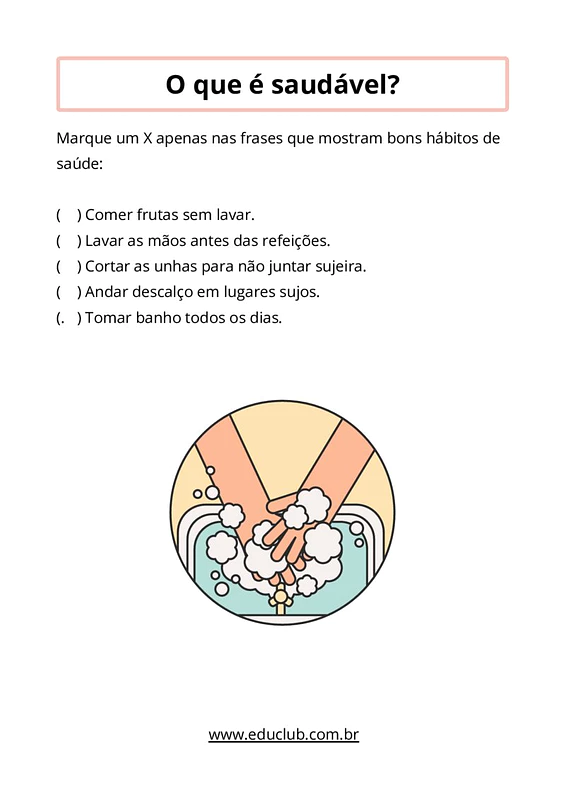 O que é saudável?

Marque um X apenas nas frases que mostram bons hábitos de saúde:

(    ) Comer frutas sem lavar.
(    ) Lavar as mãos antes das refeições.
(    ) Cortar as unhas para não juntar sujeira.
(    ) Andar descalço em lugares sujos.
(.    ) Tomar banho todos os dias.

www.educlub.com.br