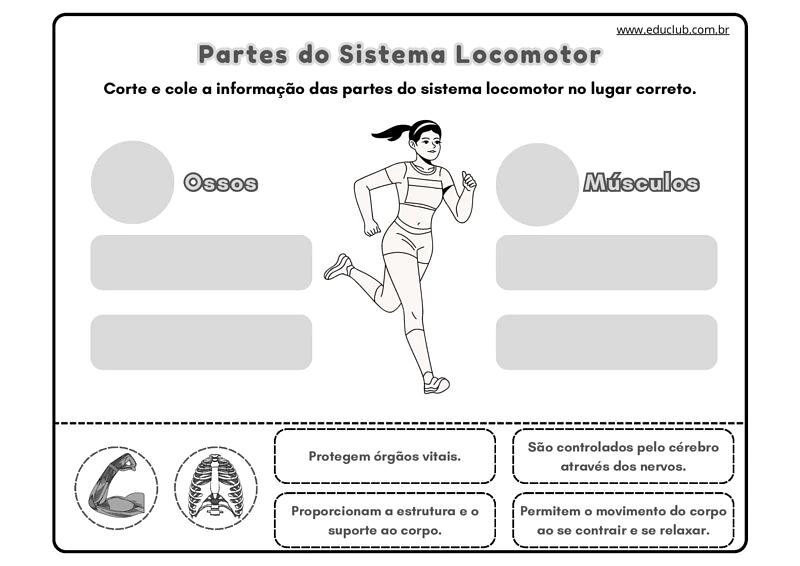 www.educlub.com.br

Partes do Sistema Locomotor

Corte e cole a informação das partes do sistema locomotor no lugar correto.

Ossos

Músculos

Protegem órgãos vitais.

São controlados pelo cérebro através dos nervos.

Proporcionam a estrutura e o suporte ao corpo.

Permitem o movimento do corpo ao se contrair e se relaxar.