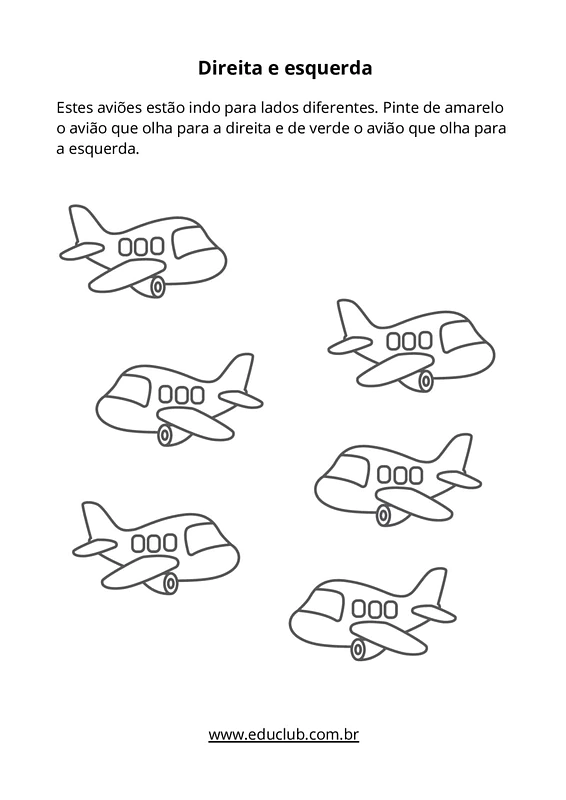 Direita e esquerda

Estes aviões estão indo para lados diferentes. Pinte de amarelo o avião que olha para a direita e de verde o avião que olha para a esquerda.

www.educlub.com.br