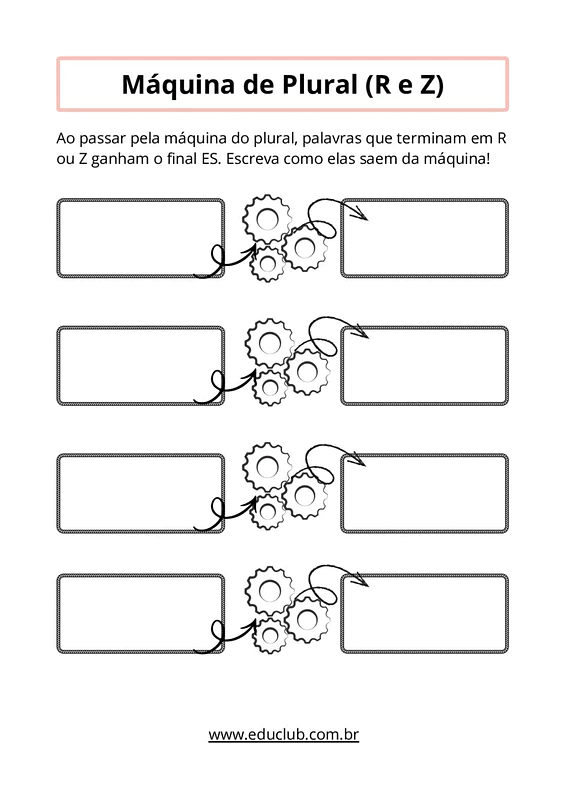 Máquina de Plural (R e Z)

Ao passar pela máquina do plural, palavras que terminam em R ou Z ganham o final ES. Escreva como elas saem da máquina!

www.educlub.com.br