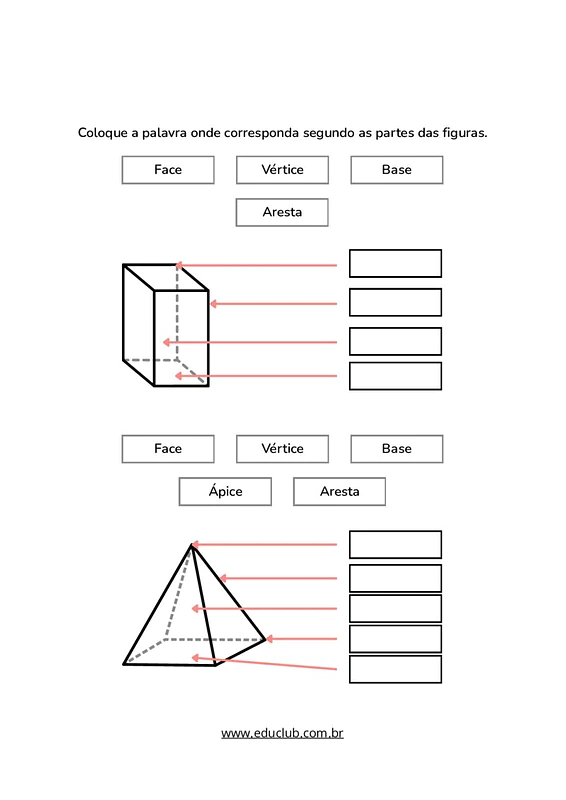 Coloque a palavra onde corresponda segundo as partes das figuras.

Face
Vértice
Base
Aresta

Face
Vértice
Base
Ápice
Aresta

www.educlub.com.br