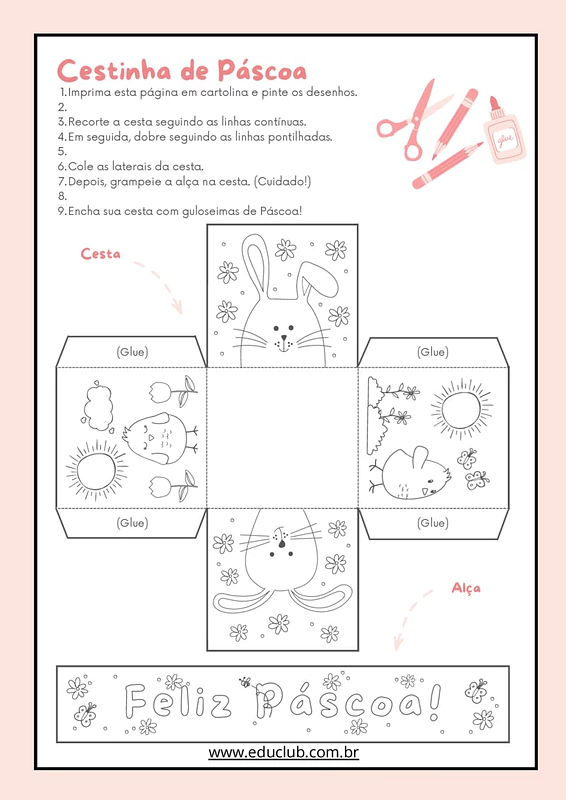 Cestinha de Páscoa

1.Imprima esta página em cartolina e pinte os desenhos.
2.
3.Recorte a cesta seguindo as linhas contínuas.
4.Em seguida, dobre seguindo as linhas pontilhadas.
5.
6.Cole as laterais da cesta.
7.Depois, grampeie a alça na cesta. (Cuidado!)
8.
9.Encha sua cesta com guloseimas de Páscoa!

glue

Cesta

(Glue)

(Glue)

(Glue)

(Glue)

Alça

Feliz Páscoa!

www.educlub.com.br